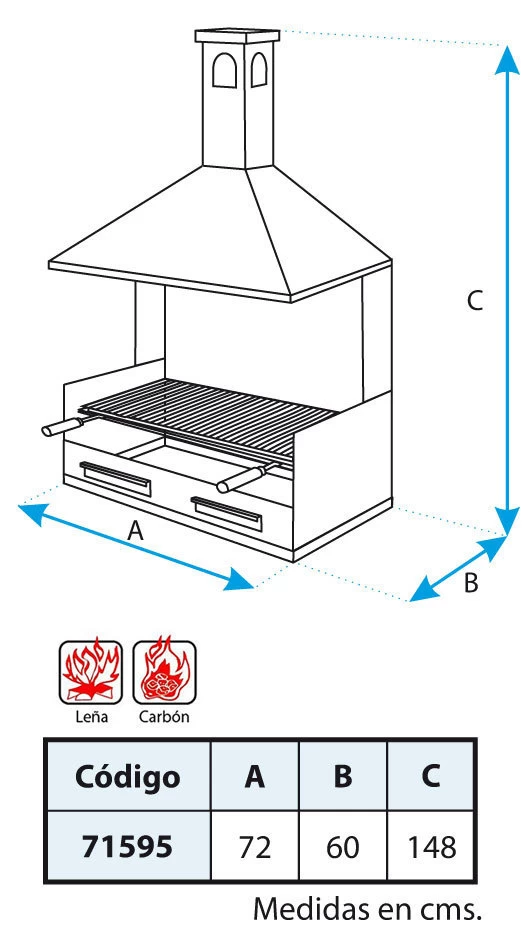 C

A

B

Leña

Carbón

| Código | A | B | C |
|---|---|---|---|
| 71595 | 72 | 60 | 148 |

Medidas en cms.